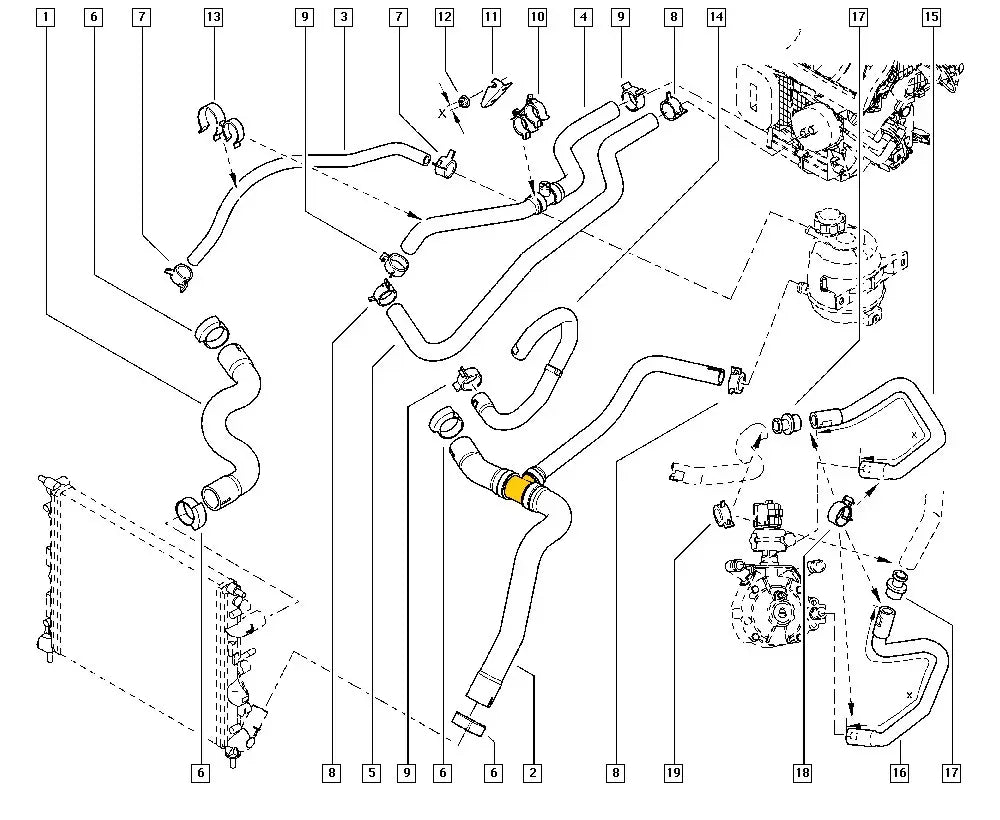 1
6
7
13
9
3
7
12
11
10
4
9
8
14
17
15
X
X
X
6
8
5
9
6
6
2
8
19
18
16
17